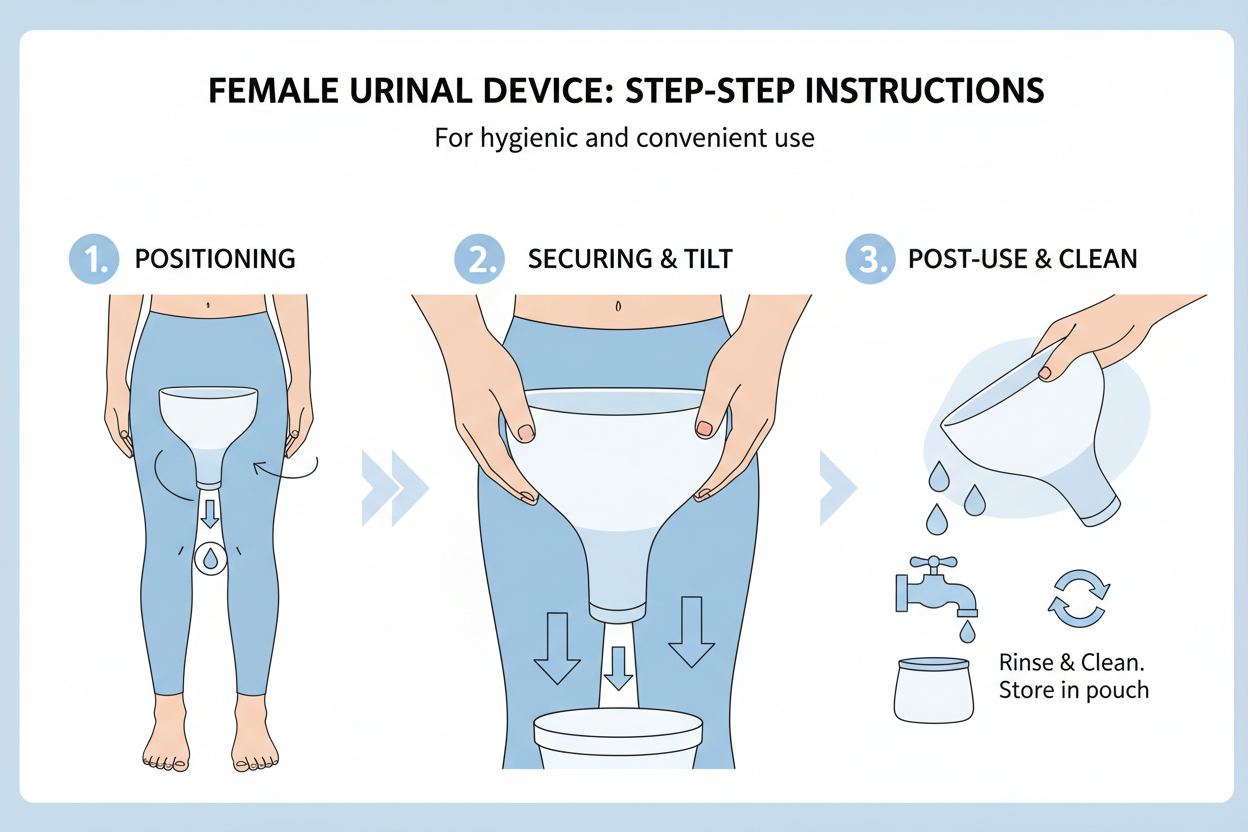 FEMALE URINAL DEVICE: STEP-STEP INSTRUCTIONS

For hygienic and convenient use

1. POSITIONING

2. SECURING & TILT

3. POST-USE & CLEAN

Rinse & Clean. Store in pouch